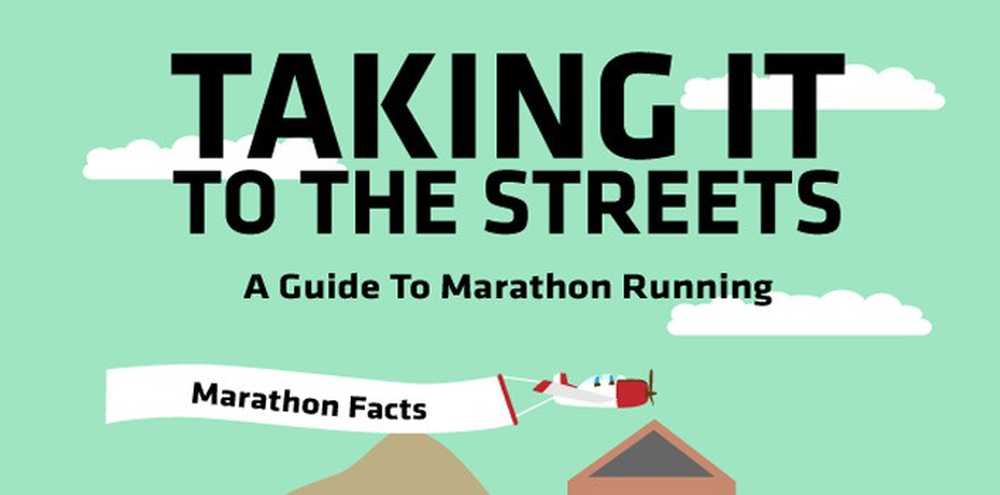 TAKING IT TO THE STREETS

A Guide To Marathon Running

Marathon Facts