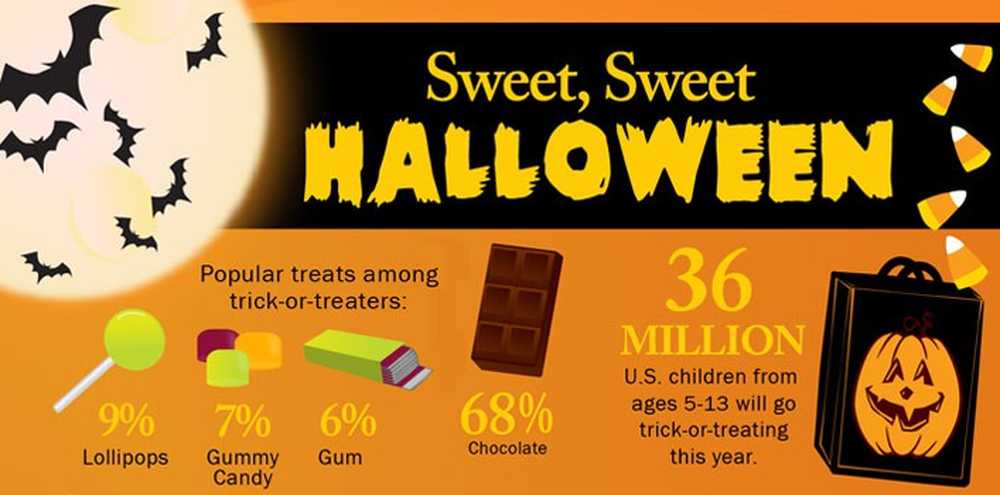 Sweet, Sweet
HALLOWEEN

Popular treats among trick-or-treaters:

9%
Lollipops

7%
Gummy Candy

6%
Gum

68%
Chocolate

36
MILLION
U.S. children from ages 5-13 will go trick-or-treating this year.