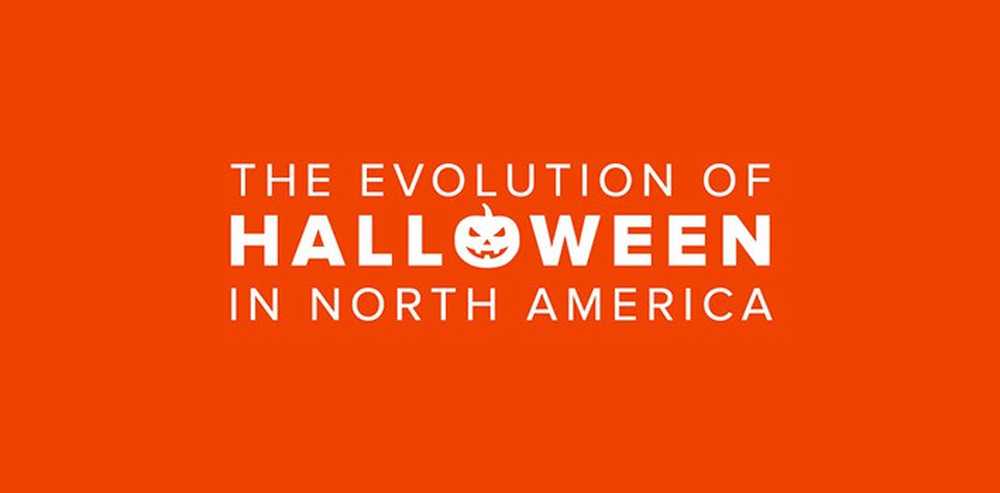 THE EVOLUTION OF
HALLOWEEN
IN NORTH AMERICA