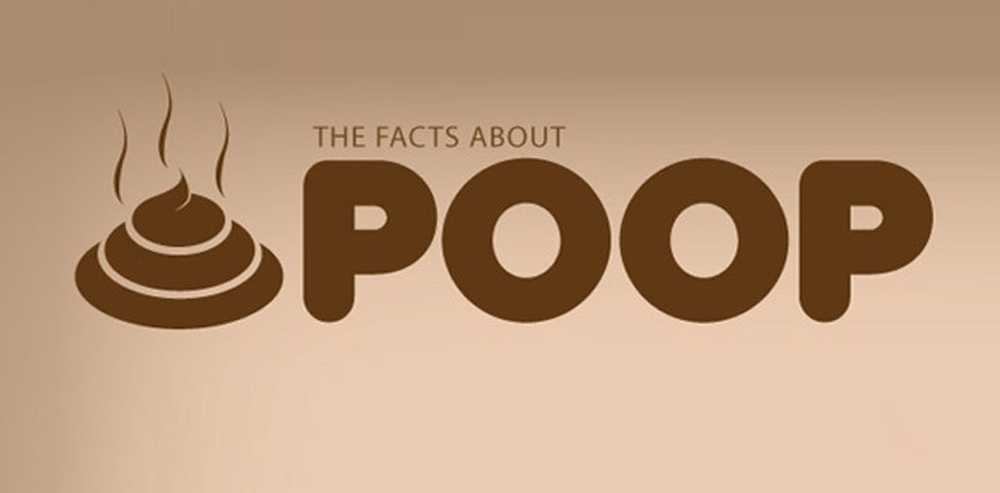 THE FACTS ABOUT
POOP