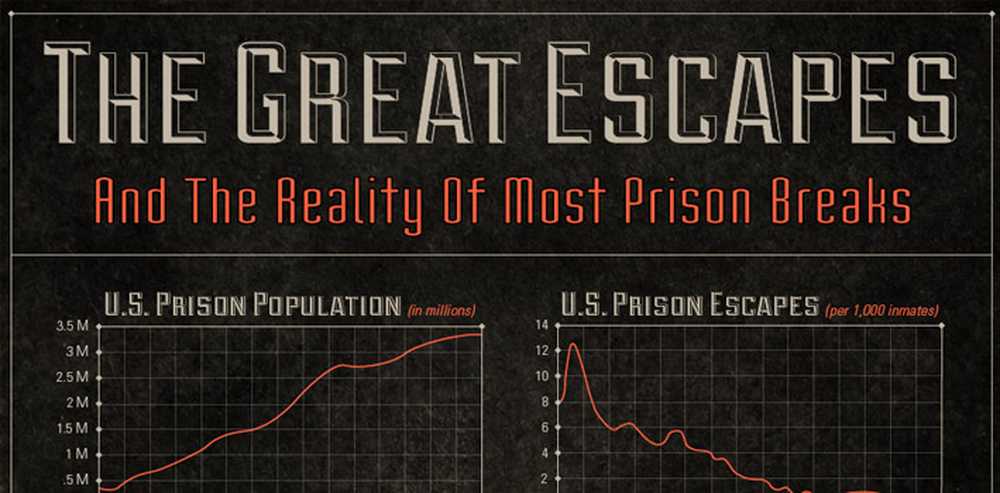 THE GREAT ESCAPES

And The Reality Of Most Prison Breaks

U.S. PRISON POPULATION (in millions)

3.5 M
3 M
2.5 M
2 M
1.5 M
1 M
.5 M

U.S. PRISON ESCAPES (per 1,000 inmates)

14
12
10
8
6
4
2