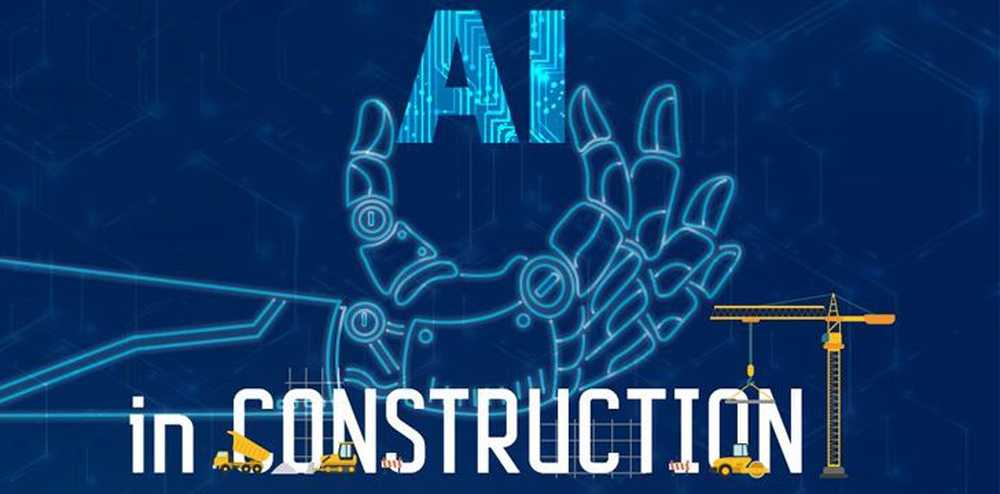 AI

in CONSTRUCTION