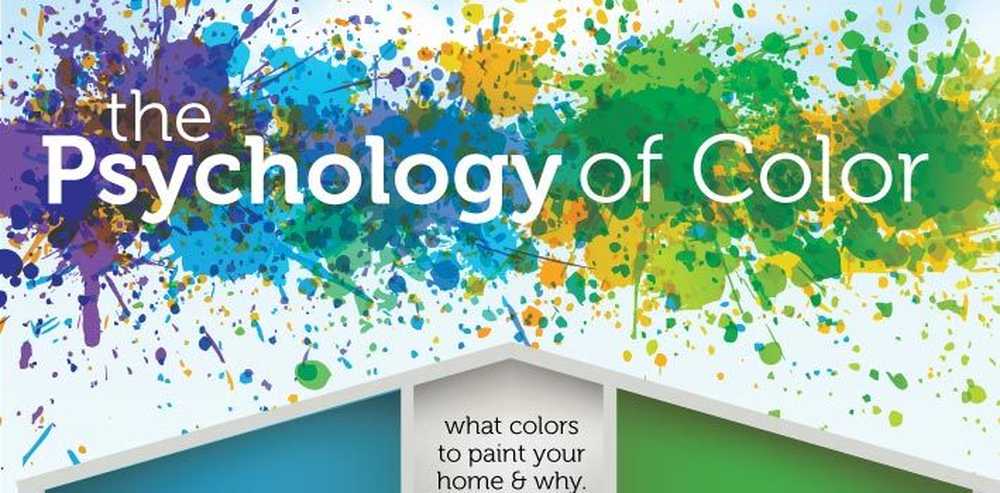 the Psychology of Color

what colors to paint your home & why.