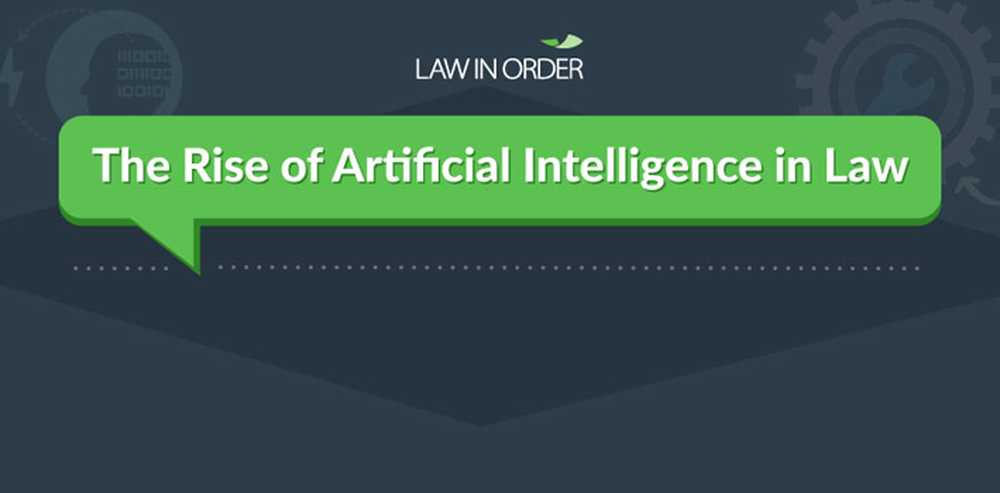 LAW IN ORDER

The Rise of Artificial Intelligence in Law