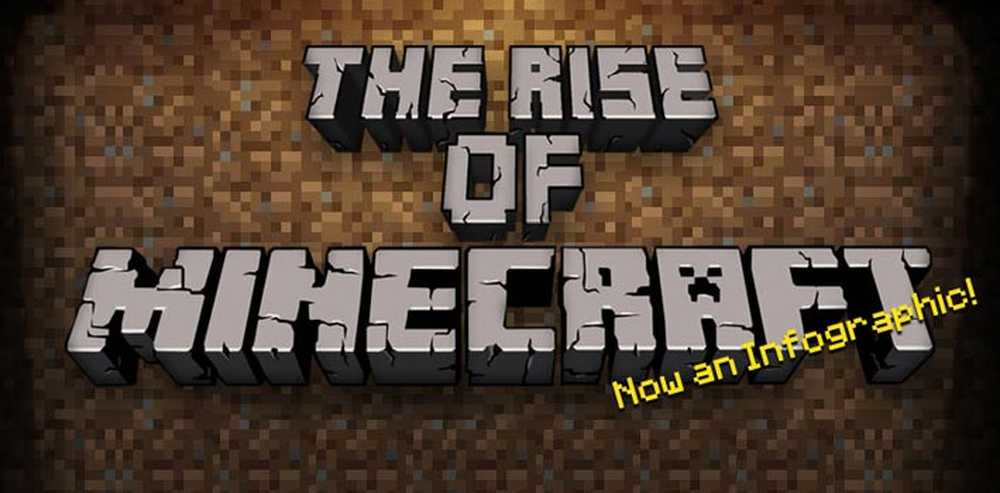 THE RISE
OF
MINECRAFT
Now an Infographic!