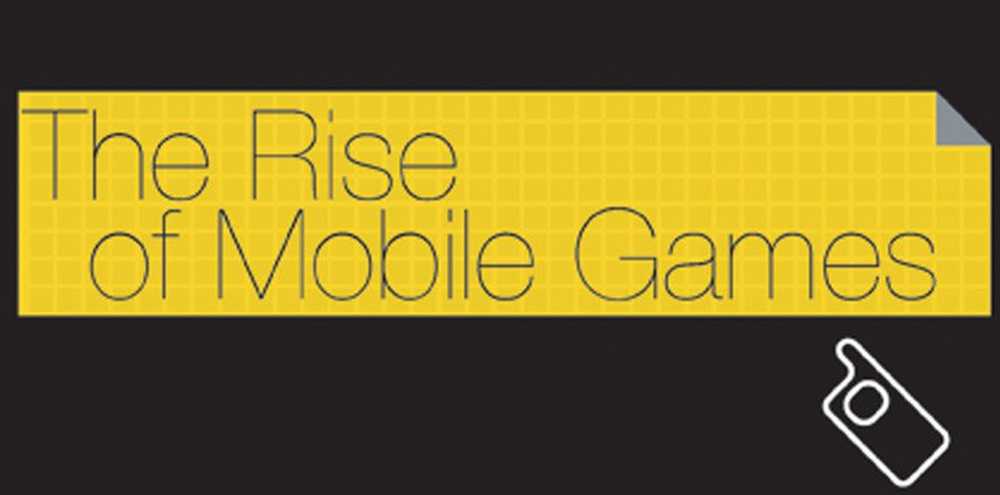 The Rise
of Mobile Games