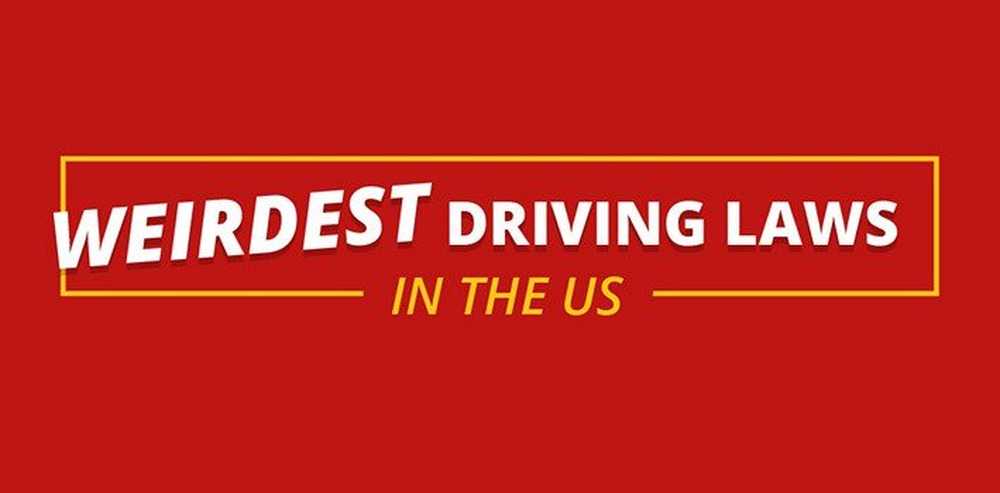 WEIRDEST DRIVING LAWS
IN THE US