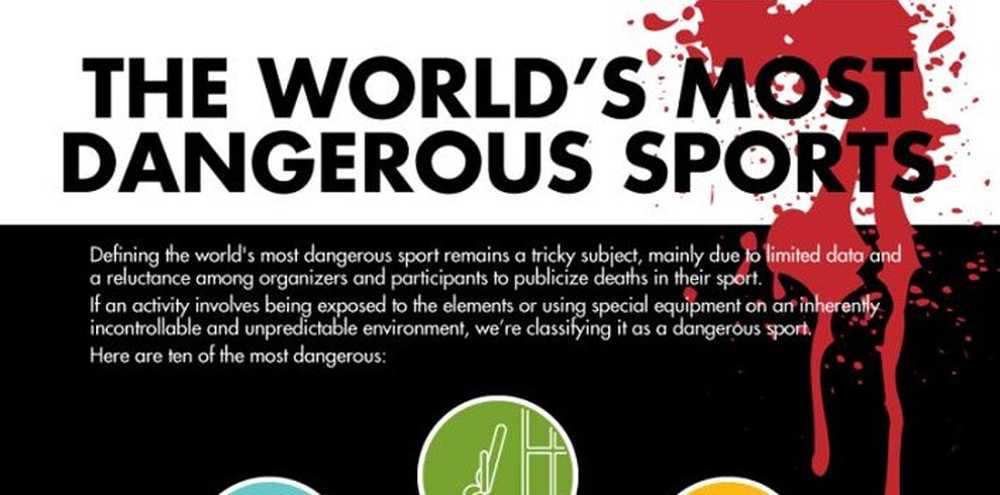 THE WORLD'S MOST DANGEROUS SPORTS

Defining the world's most dangerous sport remains a tricky subject, mainly due to limited data and a reluctance among organizers and participants to publicize deaths in their sport.
If an activity involves being exposed to the elements or using special equipment on an inherently incontrollable and unpredictable environment, we're classifying it as a dangerous sport.
Here are ten of the most dangerous: