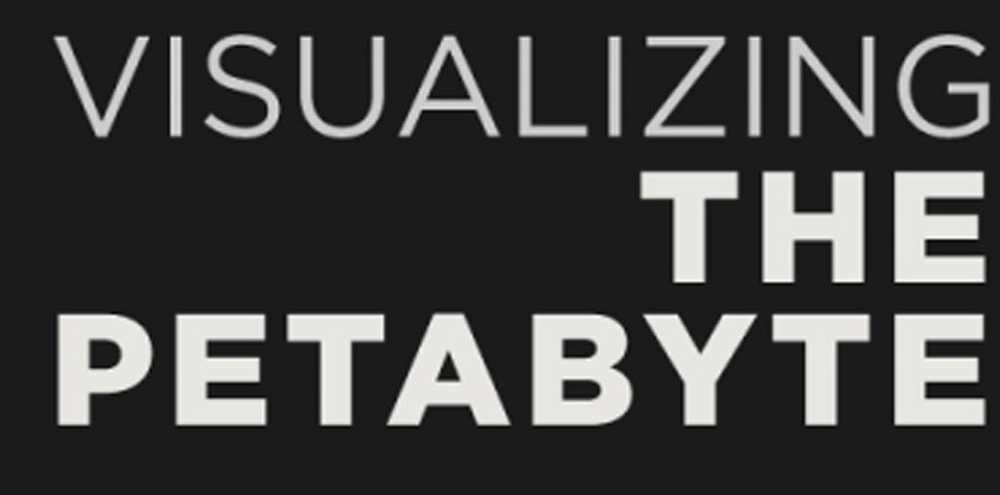 VISUALIZING
THE
PETABYTE