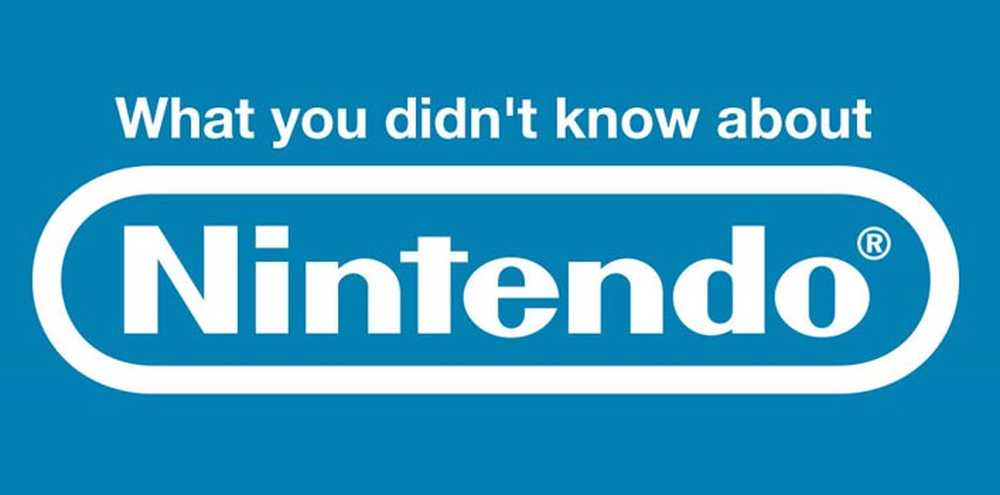 What you didn't know about

Nintendo®